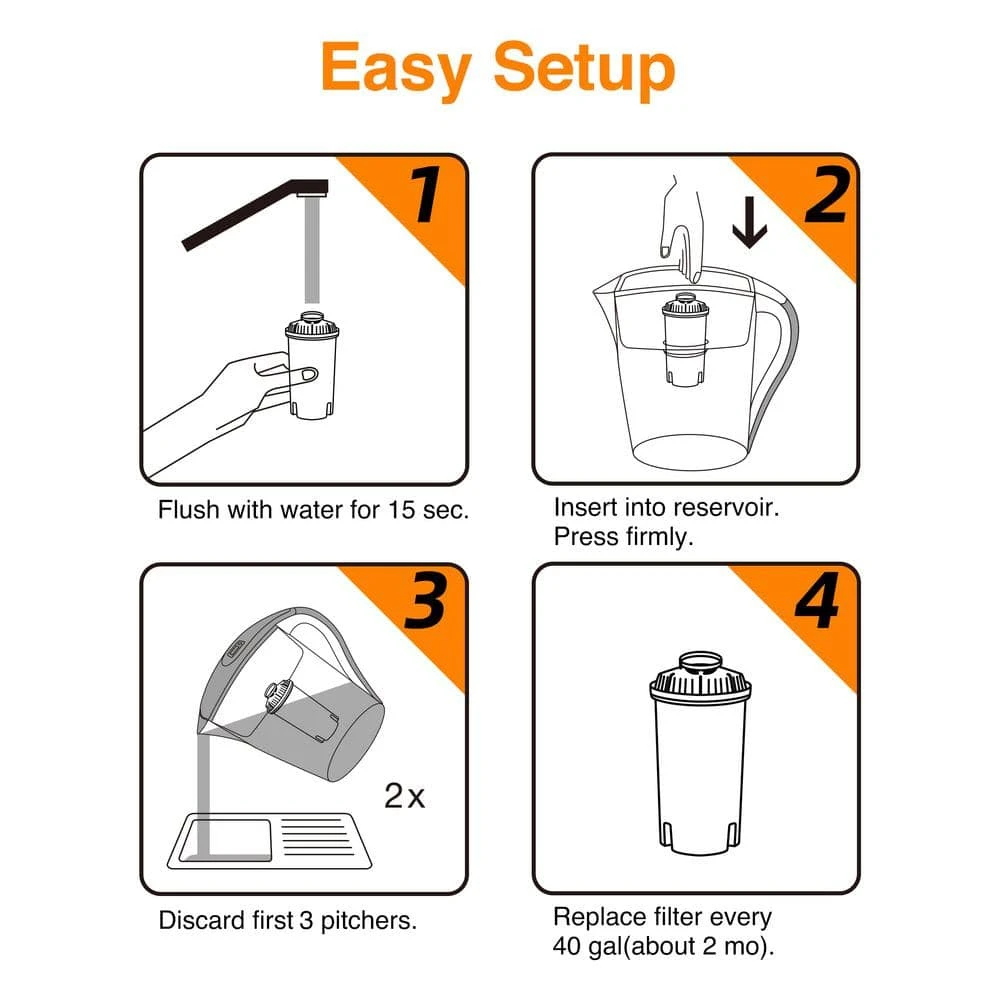 Easy Setup

1

Flush with water for 15 sec.

2

Insert into reservoir. Press firmly.

3

2x

Discard first 3 pitchers.

4

Replace filter every 40 gal(about 2 mo).