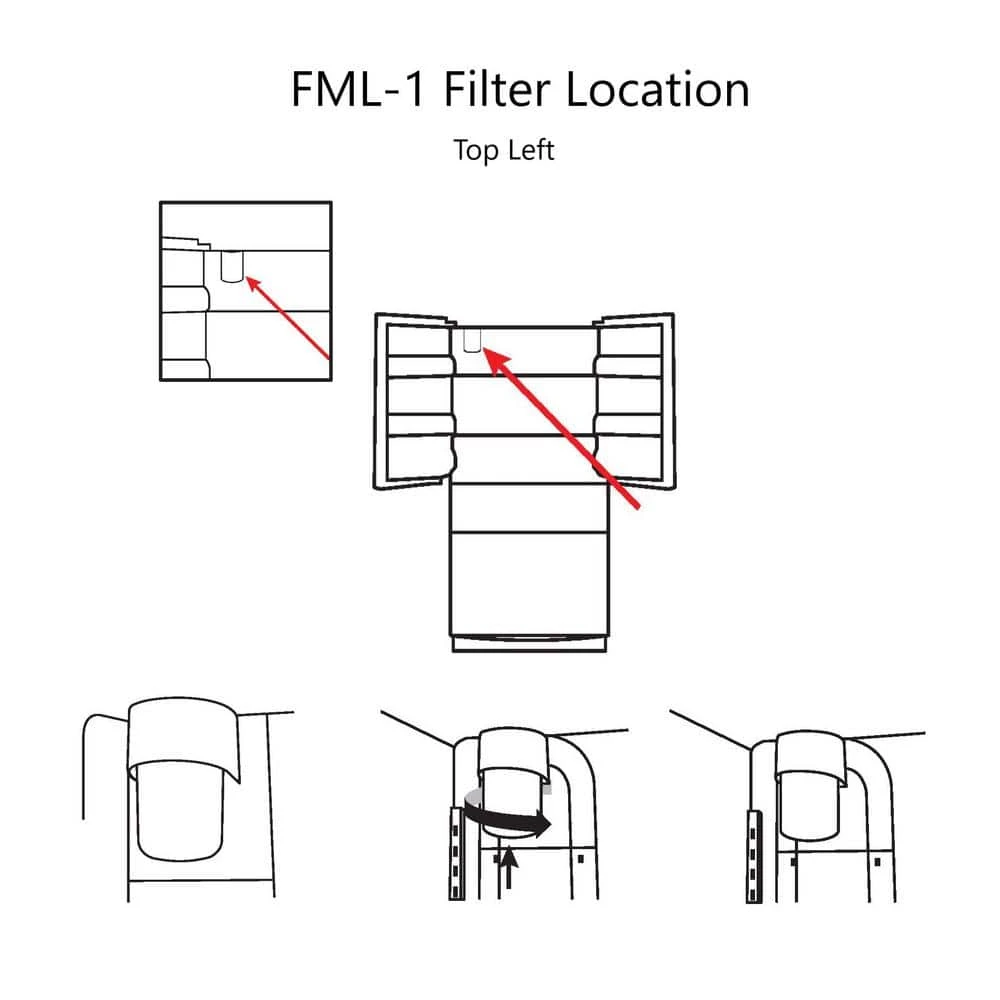 FML-1 Filter Location

Top Left