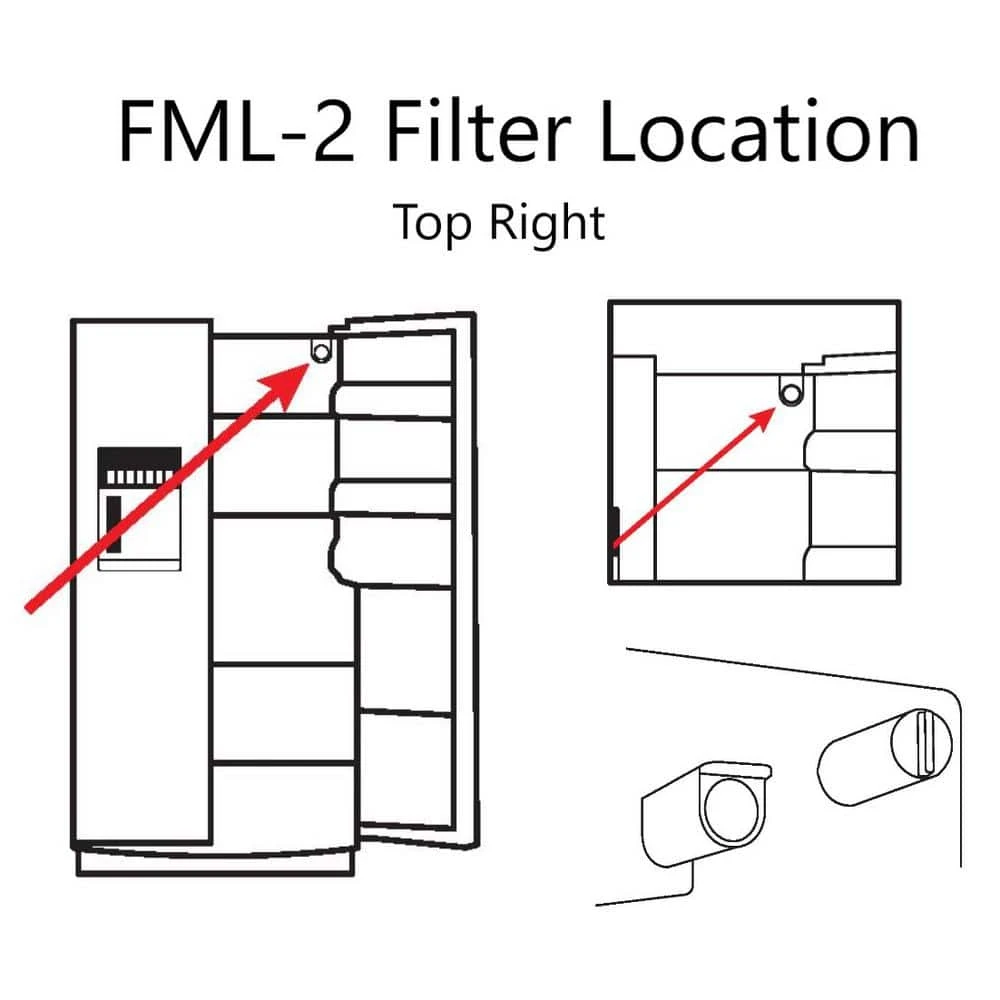 FML-2 Filter Location

Top Right