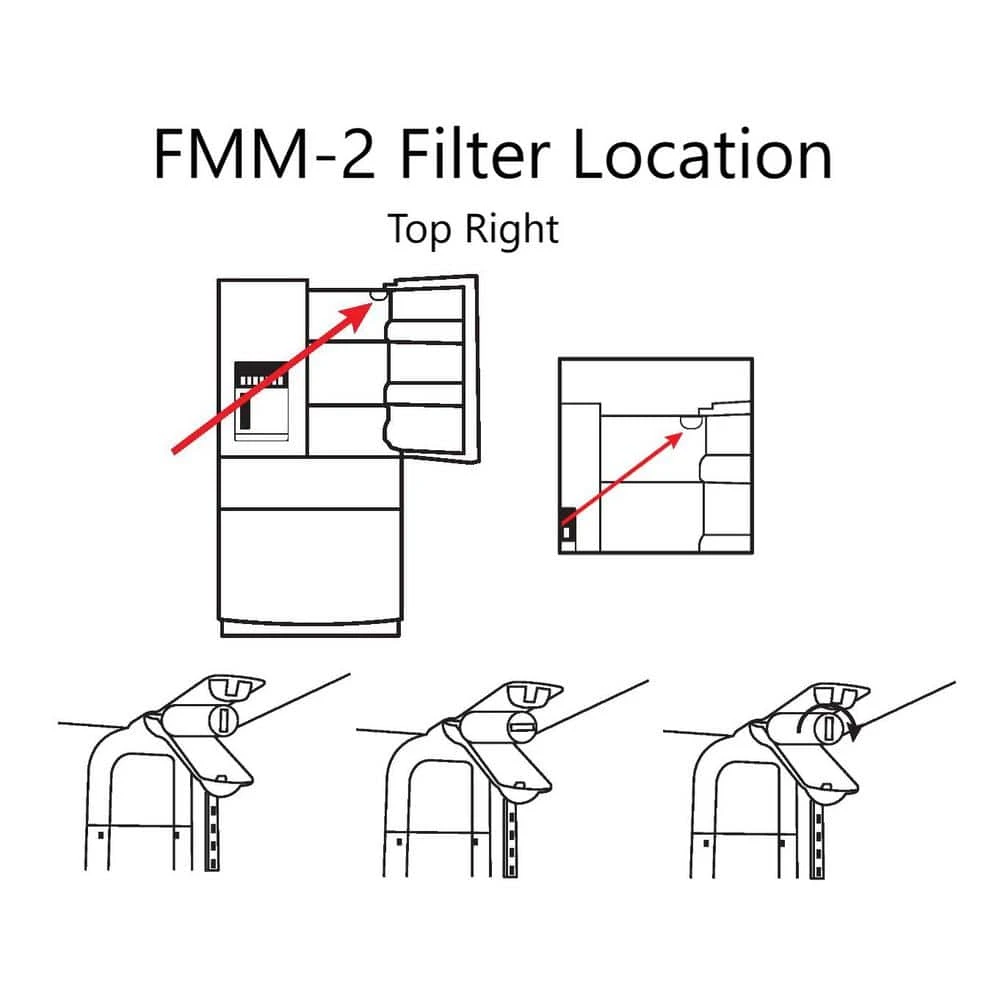 FMM-2 Filter Location

Top Right