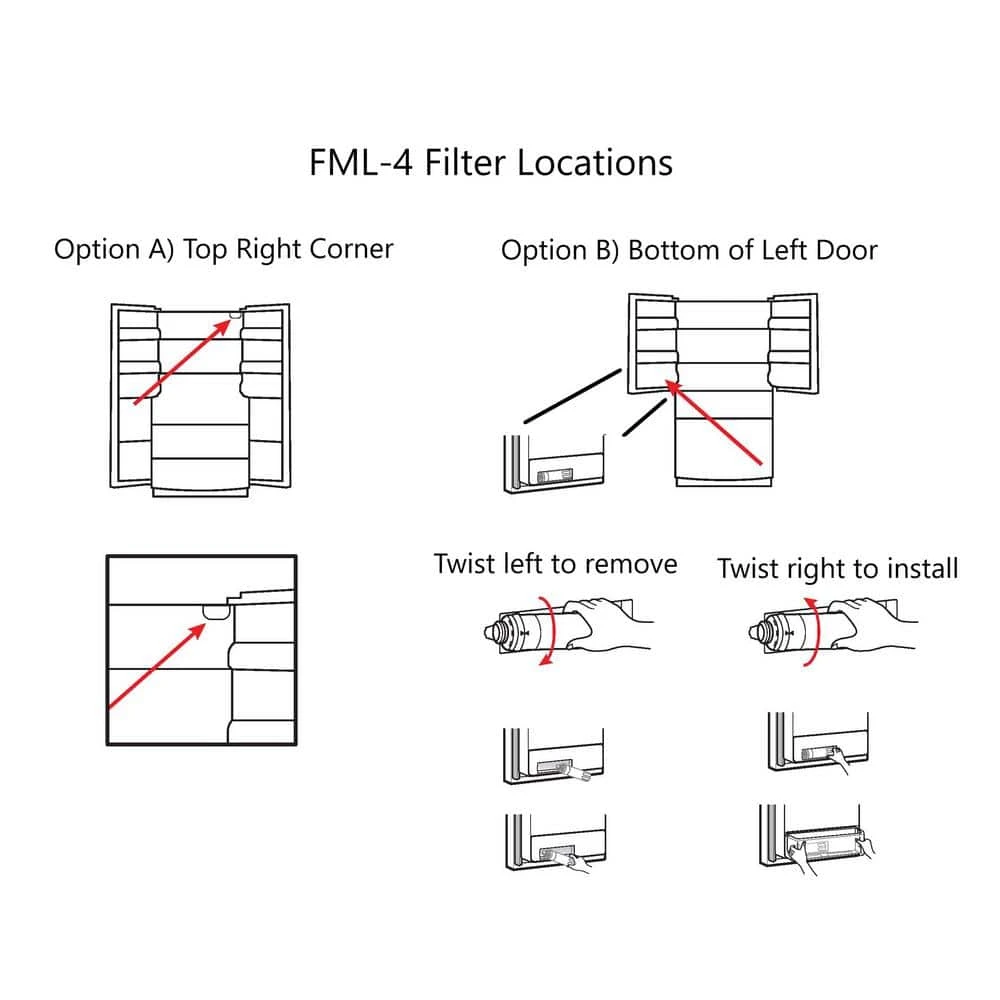 FML-4 Filter Locations

Option A) Top Right Corner

Option B) Bottom of Left Door

Twist left to remove

Twist right to install