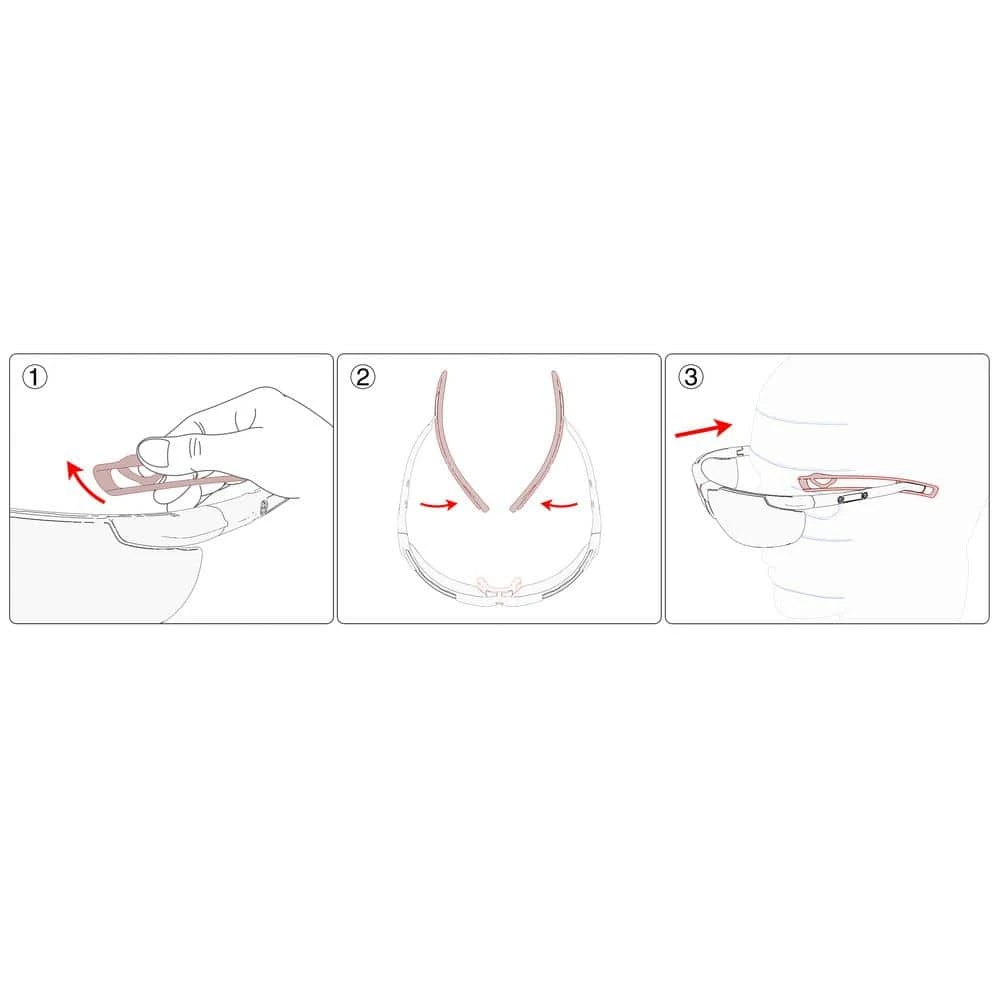 ①

②

③